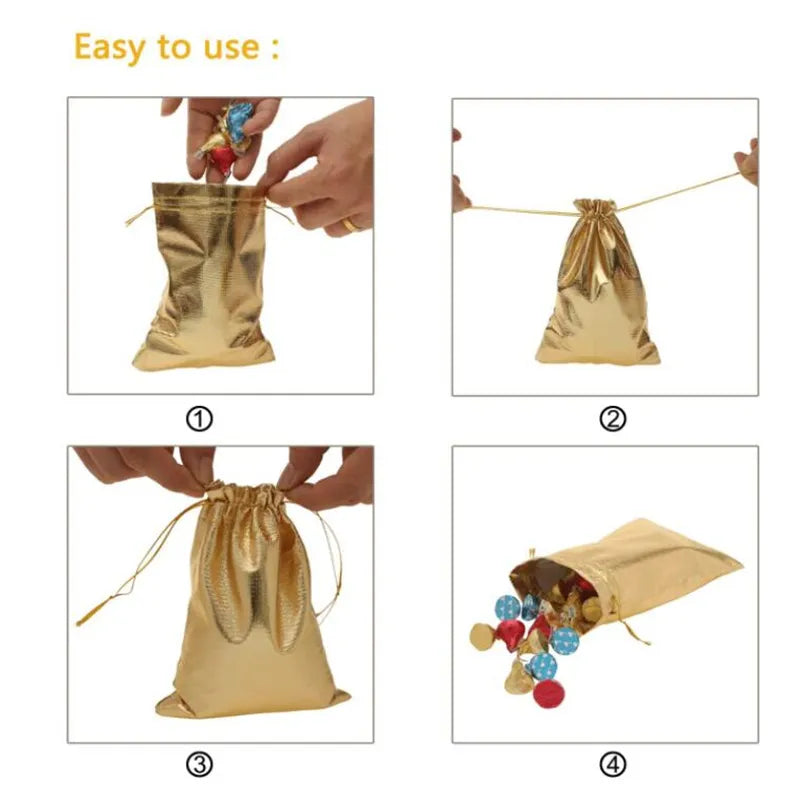 Easy to use :

①

②

③

④