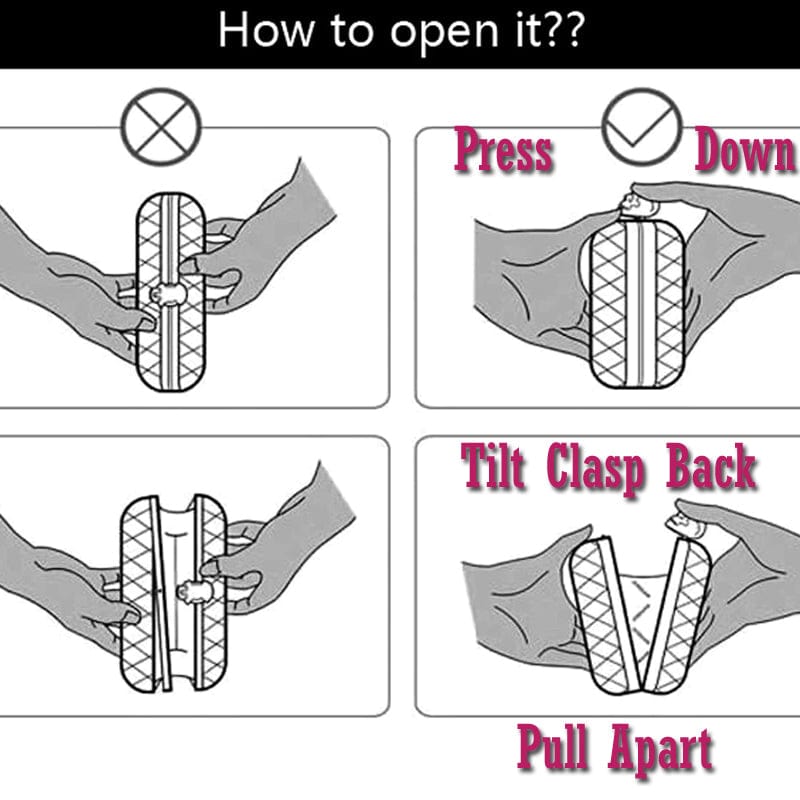 How to open it??

Press Down

Tilt Clasp Back

Pull Apart